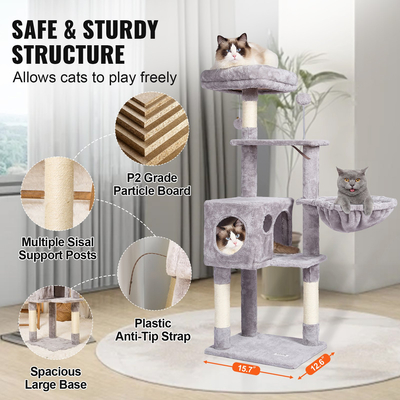 SAFE & STURDY STRUCTURE

Allows cats to play freely

P2 Grade Particle Board

Multiple Sisal Support Posts

Plastic Anti-Tip Strap

Spacious Large Base

15.7"

12.6"