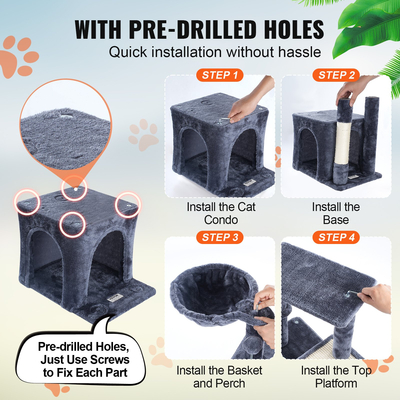 WITH PRE-DRILLED HOLES
Quick installation without hassle

STEP 1
Install the Cat Condo

STEP 2
Install the Base

STEP 3
Install the Basket and Perch

STEP 4
Install the Top Platform

Pre-drilled Holes, Just Use Screws to Fix Each Part