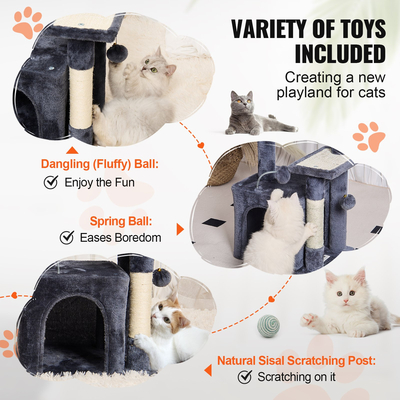 VARIETY OF TOYS INCLUDED

Creating a new playland for cats

Dangling (Fluffy) Ball:

Enjoy the Fun

Spring Ball:

Eases Boredom

Natural Sisal Scratching Post:

Scratching on it