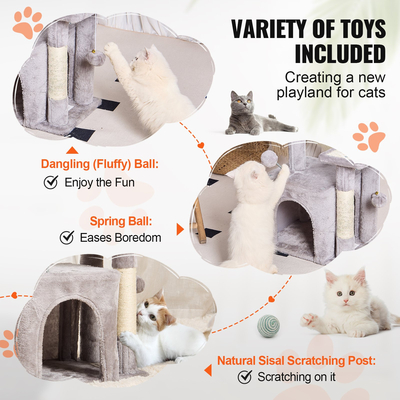 VARIETY OF TOYS INCLUDED

Creating a new playland for cats

Dangling (Fluffy) Ball:
Enjoy the Fun

Spring Ball:
Eases Boredom

Natural Sisal Scratching Post:
Scratching on it