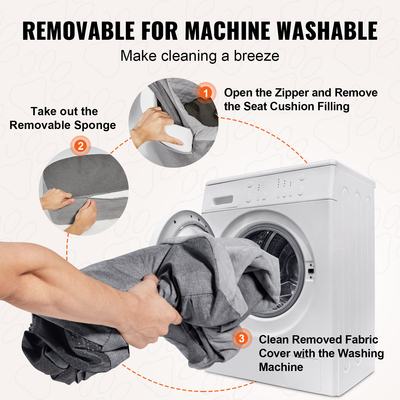 REMOVABLE FOR MACHINE WASHABLE

Make cleaning a breeze

1 Open the Zipper and Remove the Seat Cushion Filling

Take out the Removable Sponge

2

3 Clean Removed Fabric Cover with the Washing Machine