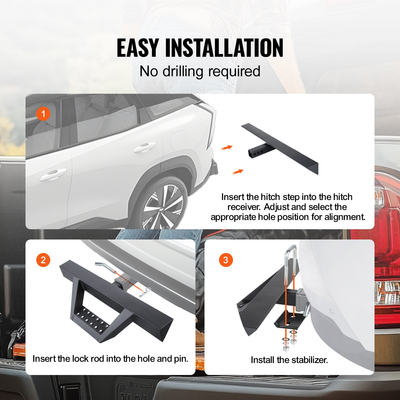 EASY INSTALLATION

No drilling required

1

Insert the hitch step into the hitch receiver. Adjust and select the appropriate hole position for alignment.

2

Insert the lock rod into the hole and pin.

3

Install the stabilizer.