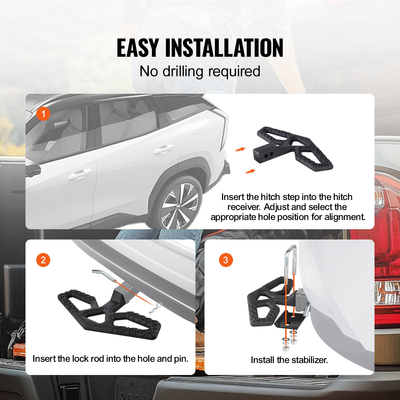 EASY INSTALLATION
No drilling required

1

Insert the hitch step into the hitch receiver. Adjust and select the appropriate hole position for alignment.

2

Insert the lock rod into the hole and pin.

3

Install the stabilizer.