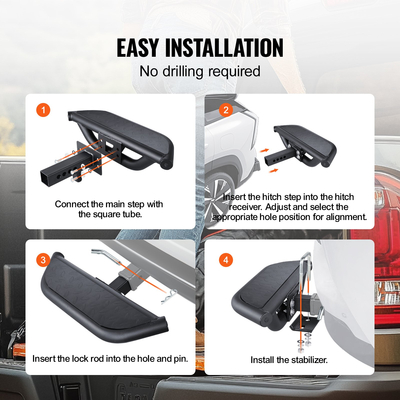 EASY INSTALLATION
No drilling required

1
Connect the main step with the square tube.

2
Insert the hitch step into the hitch receiver. Adjust and select the appropriate hole position for alignment.

3
Insert the lock rod into the hole and pin.

4
Install the stabilizer.