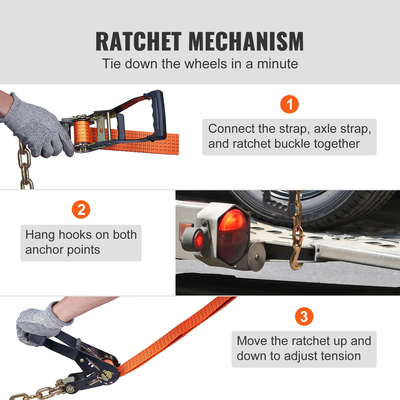 RATCHET MECHANISM
Tie down the wheels in a minute

1
Connect the strap, axle strap, and ratchet buckle together

2
Hang hooks on both anchor points

3
Move the ratchet up and down to adjust tension