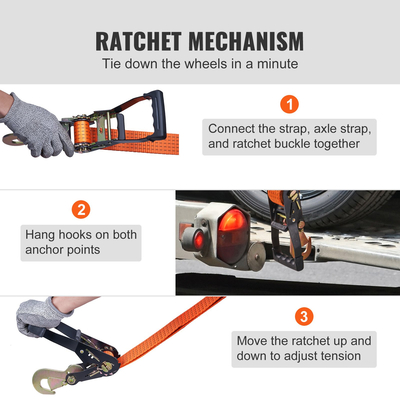 RATCHET MECHANISM
Tie down the wheels in a minute

1
Connect the strap, axle strap, and ratchet buckle together

2
Hang hooks on both anchor points

3
Move the ratchet up and down to adjust tension