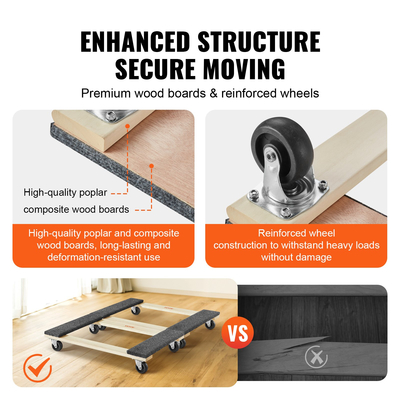 ENHANCED STRUCTURE
SECURE MOVING

Premium wood boards & reinforced wheels

High-quality poplar

composite wood boards

High-quality poplar and composite wood boards, long-lasting and deformation-resistant use

Reinforced wheel construction to withstand heavy loads without damage

VS