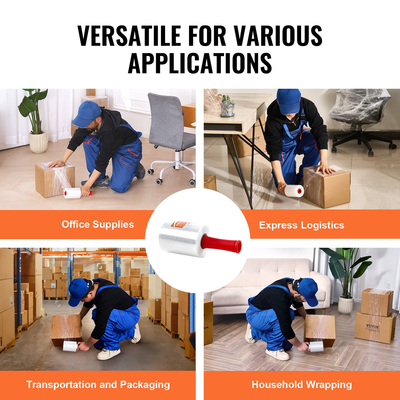 VERSATILE FOR VARIOUS APPLICATIONS

Office Supplies

Express Logistics

Transportation and Packaging

Household Wrapping