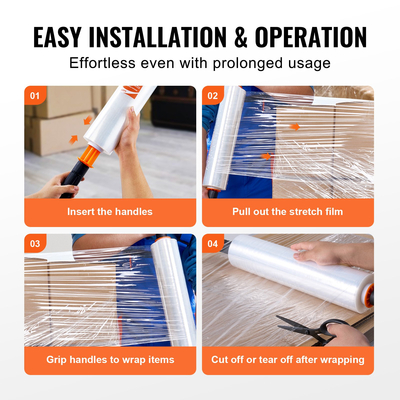 EASY INSTALLATION & OPERATION
Effortless even with prolonged usage

01
Insert the handles

02
Pull out the stretch film

03
Grip handles to wrap items

04
Cut off or tear off after wrapping