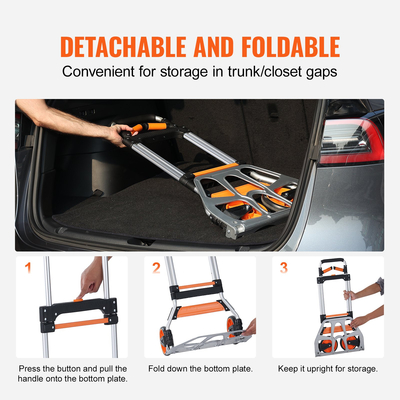 DETACHABLE AND FOLDABLE
Convenient for storage in trunk/closet gaps

1
Press the button and pull the handle onto the bottom plate.

2
Fold down the bottom plate.

3
Keep it upright for storage.