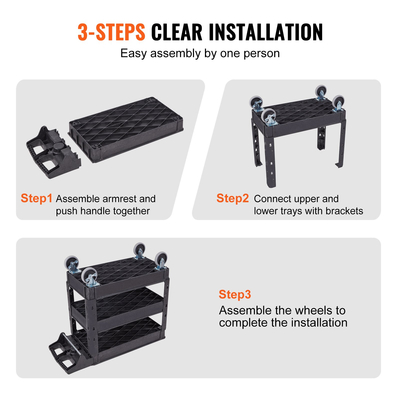 3-STEPS CLEAR INSTALLATION
Easy assembly by one person

Step1 Assemble armrest and push handle together

Step2 Connect upper and lower trays with brackets

Step3
Assemble the wheels to complete the installation