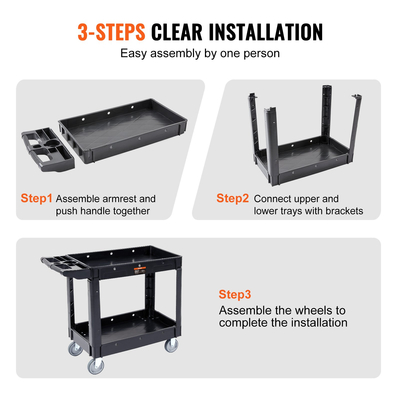 3-STEPS CLEAR INSTALLATION
Easy assembly by one person

Step1 Assemble armrest and push handle together

Step2 Connect upper and lower trays with brackets

Step3
Assemble the wheels to complete the installation