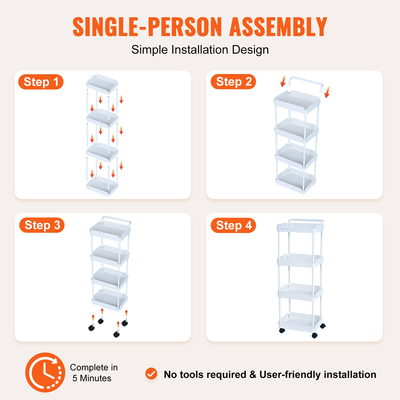 SINGLE-PERSON ASSEMBLY

Simple Installation Design

Step 1

Step 2

Step 3

Step 4

Complete in 5 Minutes

No tools required & User-friendly installation