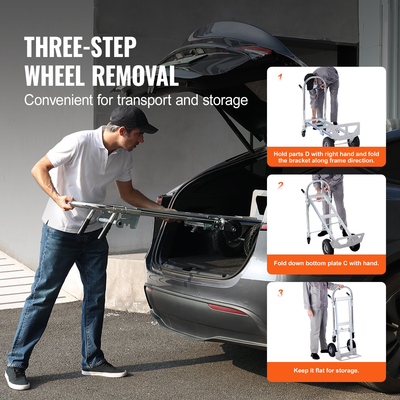 THREE-STEP WHEEL REMOVAL

Convenient for transport and storage

1

Hold parts D with right hand and fold the bracket along frame direction.

2

Fold down bottom plate C with hand.

3

Keep it flat for storage.