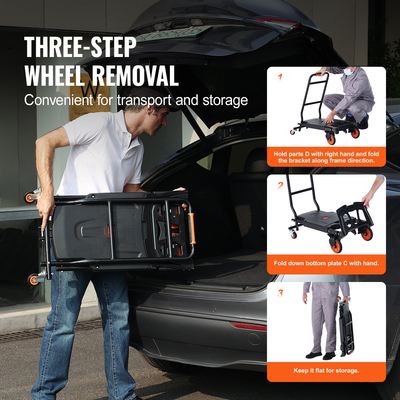 THREE-STEP WHEEL REMOVAL

Convenient for transport and storage

1

Hold parts D with right hand and fold the bracket along frame direction.

2

Fold down bottom plate C with hand.

3

Keep it flat for storage.