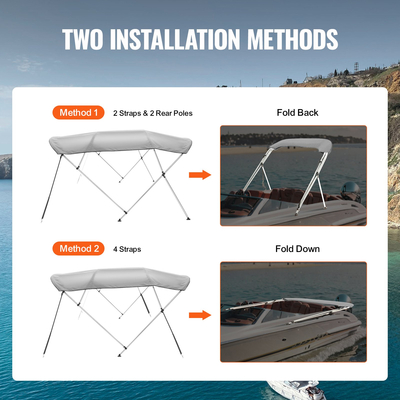 TWO INSTALLATION METHODS

Method 1 2 Straps & 2 Rear Poles

Fold Back

Method 2 4 Straps

Fold Down