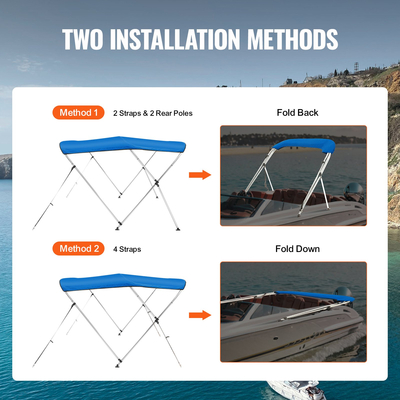 TWO INSTALLATION METHODS

Method 1 2 Straps & 2 Rear Poles

Fold Back

Method 2 4 Straps

Fold Down