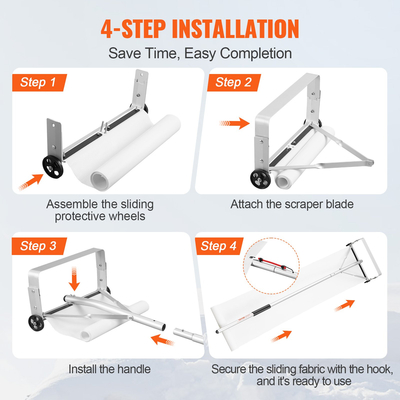 4-STEP INSTALLATION

Save Time, Easy Completion

Step 1

Assemble the sliding protective wheels

Step 2

Attach the scraper blade

Step 3

Install the handle

Step 4

Secure the sliding fabric with the hook, and it's ready to use