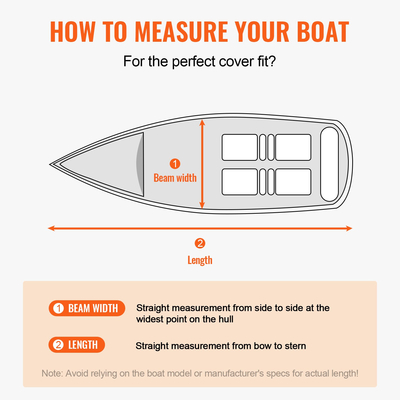 HOW TO MEASURE YOUR BOAT

For the perfect cover fit?

1
Beam width

2
Length

1 BEAM WIDTH Straight measurement from side to side at the widest point on the hull

2 LENGTH Straight measurement from bow to stern

Note: Avoid relying on the boat model or manufacturer's specs for actual length!