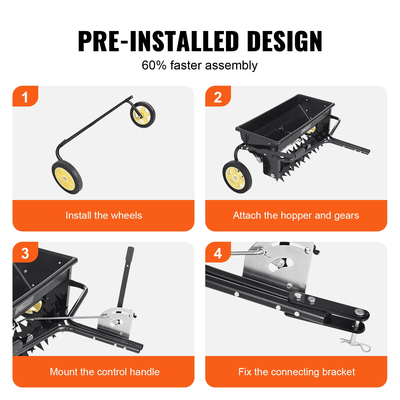 PRE-INSTALLED DESIGN
60% faster assembly

1
Install the wheels

2
Attach the hopper and gears

3
Mount the control handle

4
Fix the connecting bracket