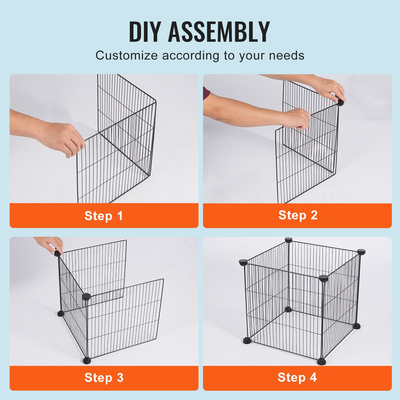 DIY ASSEMBLY
Customize according to your needs

Step 1

Step 2

Step 3

Step 4