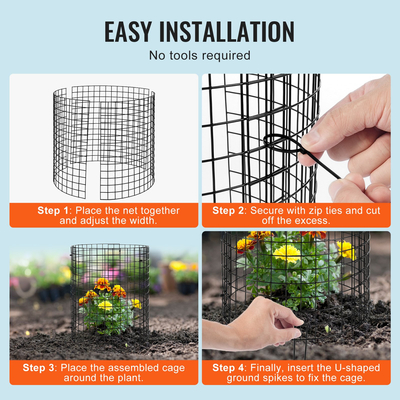 EASY INSTALLATION

No tools required

Step 1: Place the net together and adjust the width.

Step 2: Secure with zip ties and cut off the excess.

Step 3: Place the assembled cage around the plant.

Step 4: Finally, insert the U-shaped ground spikes to fix the cage.