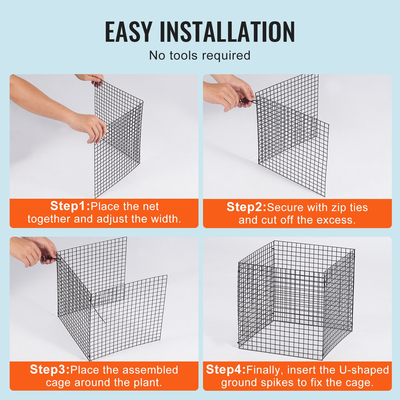 EASY INSTALLATION
No tools required

Step1:Place the net together and adjust the width.

Step2:Secure with zip ties and cut off the excess.

Step3:Place the assembled cage around the plant.

Step4:Finally, insert the U-shaped ground spikes to fix the cage.