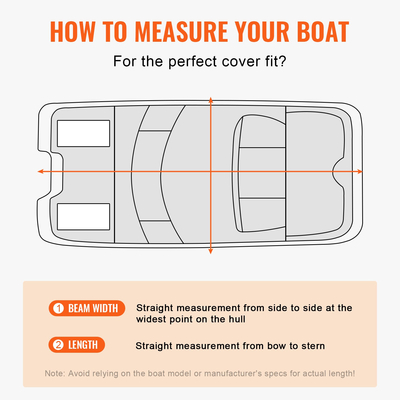 HOW TO MEASURE YOUR BOAT

For the perfect cover fit?

1 BEAM WIDTH Straight measurement from side to side at the widest point on the hull

2 LENGTH Straight measurement from bow to stern

Note: Avoid relying on the boat model or manufacturer's specs for actual length!