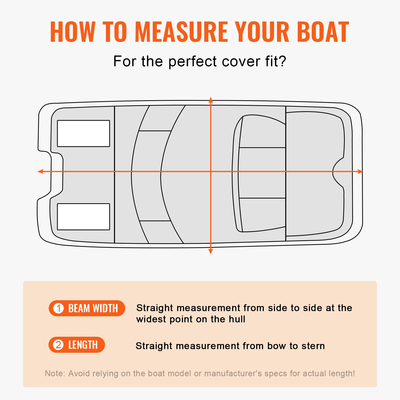 HOW TO MEASURE YOUR BOAT

For the perfect cover fit?

1 BEAM WIDTH Straight measurement from side to side at the widest point on the hull

2 LENGTH Straight measurement from bow to stern

Note: Avoid relying on the boat model or manufacturer's specs for actual length!