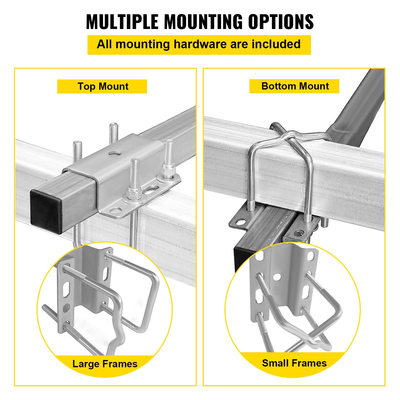 MULTIPLE MOUNTING OPTIONS

All mounting hardware are included

Top Mount

Large Frames

Bottom Mount

Small Frames