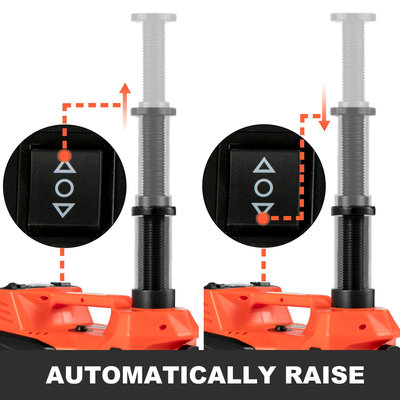 AUTOMATICALLY RAISE