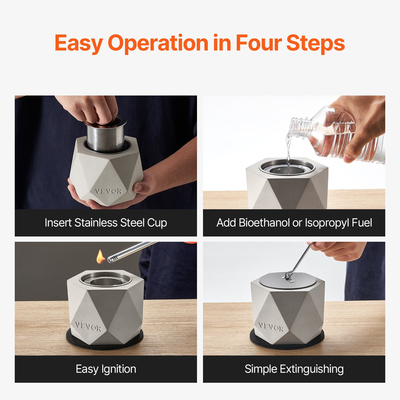 Easy Operation in Four Steps

VEVOR

Insert Stainless Steel Cup

Add Bioethanol or Isopropyl Fuel

VEVOR

Easy Ignition

VEVOR

Simple Extinguishing