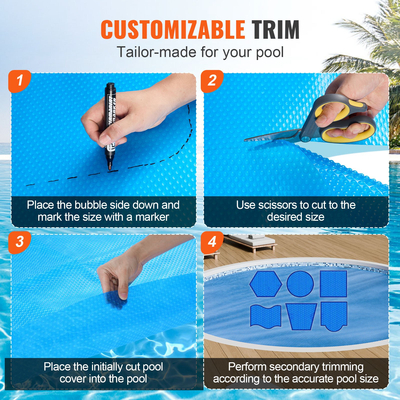 CUSTOMIZABLE TRIM
Tailor-made for your pool

1
Place the bubble side down and mark the size with a marker

2
Use scissors to cut to the desired size

3
Place the initially cut pool cover into the pool

4
Perform secondary trimming according to the accurate pool size