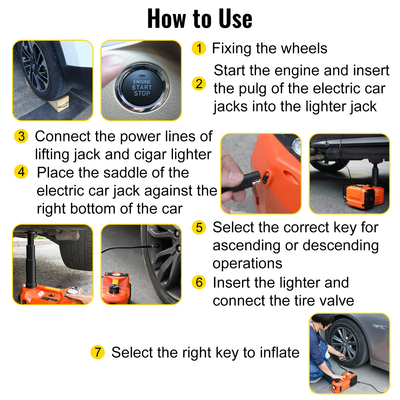 How to Use

ENGINE START STOP

1 Fixing the wheels

2 Start the engine and insert the pulg of the electric car jacks into the lighter jack

3 Connect the power lines of lifting jack and cigar lighter

4 Place the saddle of the electric car jack against the right bottom of the car

5 Select the correct key for ascending or descending operations

6 Insert the lighter and connect the tire valve

7 Select the right key to inflate