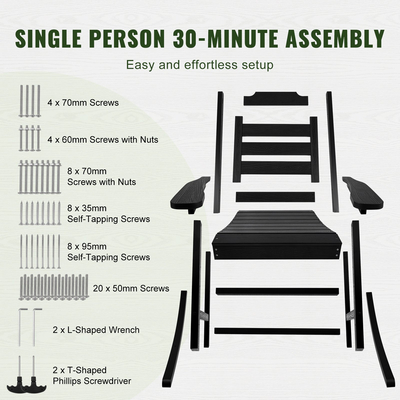 SINGLE PERSON 30-MINUTE ASSEMBLY

Easy and effortless setup

4 x 70mm Screws

4 x 60mm Screws with Nuts

8 x 70mm Screws with Nuts

8 x 35mm Self-Tapping Screws

8 x 95mm Self-Tapping Screws

20 x 50mm Screws

2 x L-Shaped Wrench

2 x T-Shaped Phillips Screwdriver