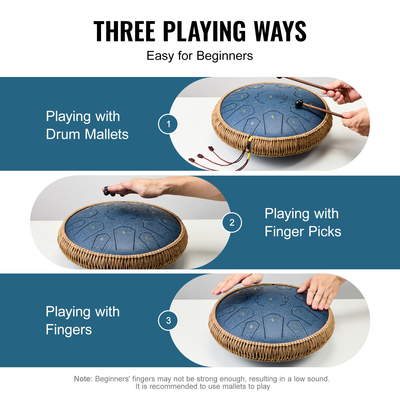 THREE PLAYING WAYS
Easy for Beginners

Playing with Drum Mallets

1

2

Playing with Finger Picks

Playing with Fingers

3

Note: Beginners' fingers may not be strong enough, resulting in a low sound. It is recommended to use mallets to play