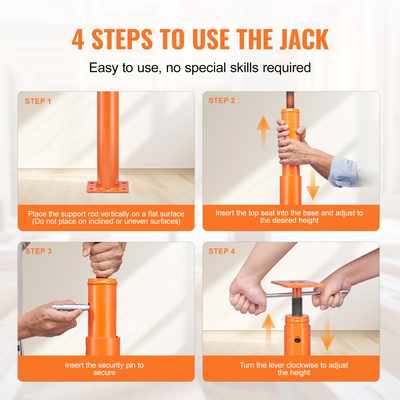 4 STEPS TO USE THE JACK

Easy to use, no special skills required

STEP 1

Place the support rod vertically on a flat surface (Do not place on inclined or uneven surfaces)

STEP 2

Insert the top seat into the base and adjust to the desired height

STEP 3

Insert the security pin to secure

STEP 4

Turn the lever clockwise to adjust the height