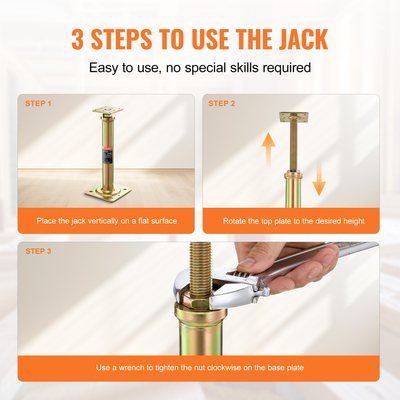 3 STEPS TO USE THE JACK

Easy to use, no special skills required

STEP 1

Place the jack vertically on a flat surface

STEP 2

Rotate the top plate to the desired height

STEP 3

Use a wrench to tighten the nut clockwise on the base plate