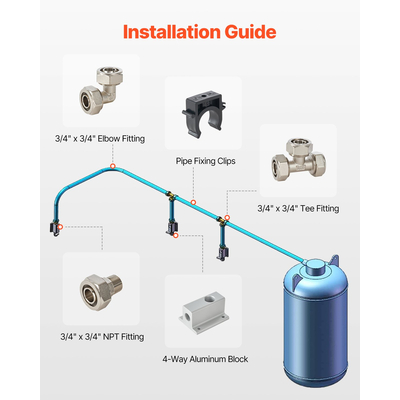 Installation Guide

3/4" x 3/4" Elbow Fitting

Pipe Fixing Clips

3/4" x 3/4" Tee Fitting

3/4" x 3/4" NPT Fitting

4-Way Aluminum Block