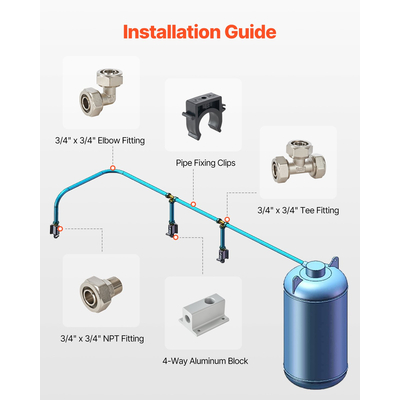 Installation Guide

3/4" x 3/4" Elbow Fitting

Pipe Fixing Clips

3/4" x 3/4" Tee Fitting

3/4" x 3/4" NPT Fitting

4-Way Aluminum Block