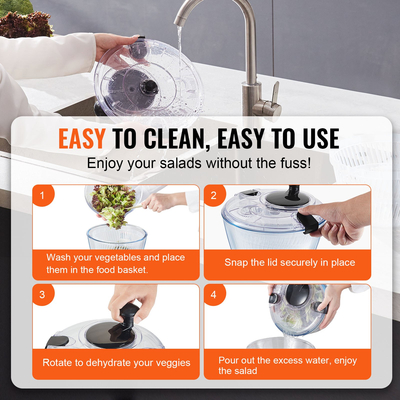 EASY TO CLEAN, EASY TO USE
Enjoy your salads without the fuss!

1
Wash your vegetables and place them in the food basket.

2
Snap the lid securely in place

3
Rotate to dehydrate your veggies

4
Pour out the excess water, enjoy the salad