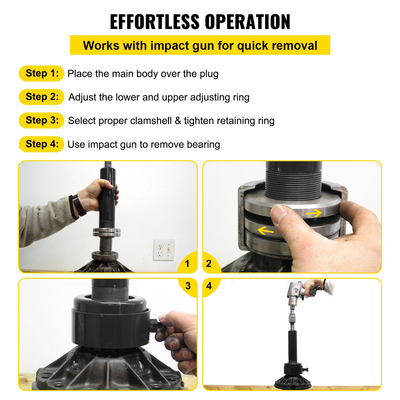 EFFORTLESS OPERATION

Works with impact gun for quick removal

Step 1: Place the main body over the plug

Step 2: Adjust the lower and upper adjusting ring

Step 3: Select proper clamshell & tighten retaining ring

Step 4: Use impact gun to remove bearing

1

2

3

4