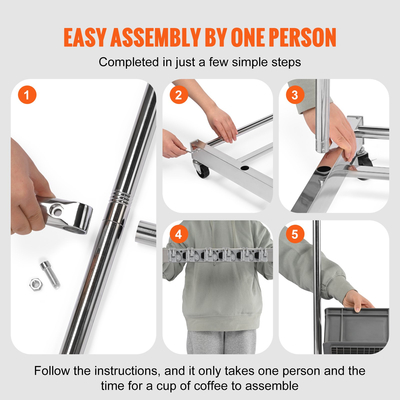 EASY ASSEMBLY BY ONE PERSON

Completed in just a few simple steps

1

2

3

4

5

Follow the instructions, and it only takes one person and the time for a cup of coffee to assemble