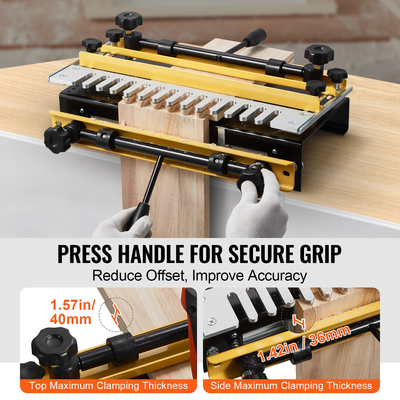 PRESS HANDLE FOR SECURE GRIP

Reduce Offset, Improve Accuracy

1.57in/ 40mm

Top Maximum Clamping Thickness

1.42in / 36mm

Side Maximum Clamping Thickness