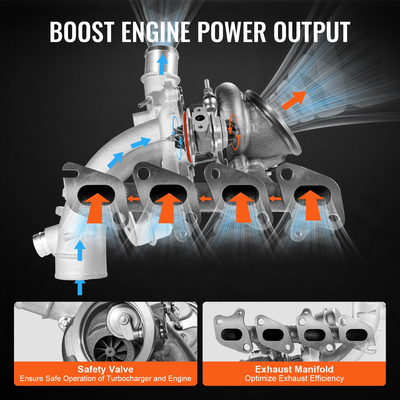 BOOST ENGINE POWER OUTPUT

Safety Valve
Ensure Safe Operation of Turbocharger and Engine

Exhaust Manifold
Optimize Exhaust Efficiency