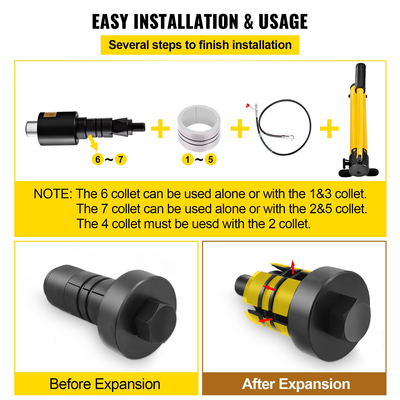 EASY INSTALLATION & USAGE

Several steps to finish installation

6 ~ 7

1 ~ 5

NOTE: The 6 collet can be used alone or with the 1&3 collet.
The 7 collet can be used alone or with the 2&5 collet.
The 4 collet must be uesd with the 2 collet.

Before Expansion

After Expansion