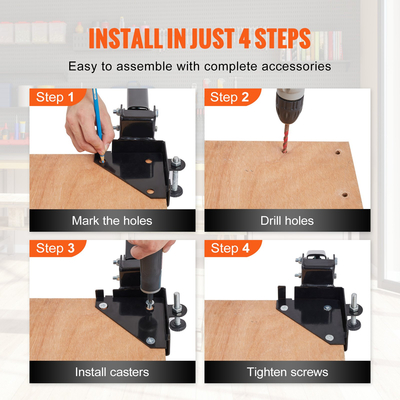 INSTALL IN JUST 4 STEPS

Easy to assemble with complete accessories

Step 1

Mark the holes

Step 2

Drill holes

Step 3

Install casters

Step 4

Tighten screws