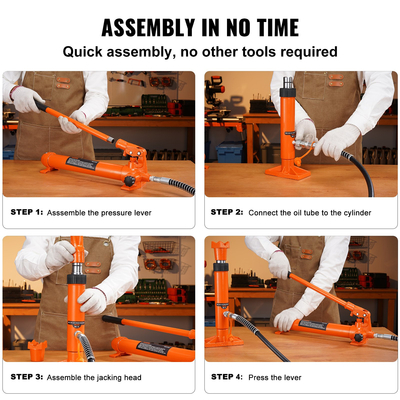 ASSEMBLY IN NO TIME

Quick assembly, no other tools required

STEP 1: Asssemble the pressure lever

STEP 2: Connect the oil tube to the cylinder

STEP 3: Assemble the jacking head

STEP 4: Press the lever