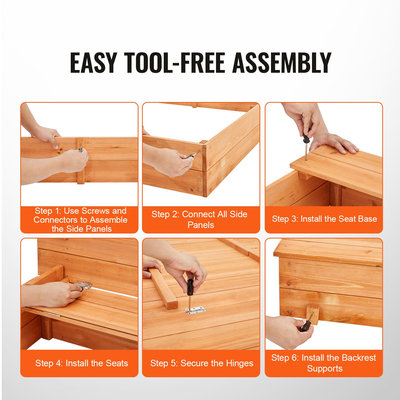 EASY TOOL-FREE ASSEMBLY

Step 1: Use Screws and Connectors to Assemble the Side Panels

Step 2: Connect All Side Panels

Step 3: Install the Seat Base

Step 4: Install the Seats

Step 5: Secure the Hinges

Step 6: Install the Backrest Supports