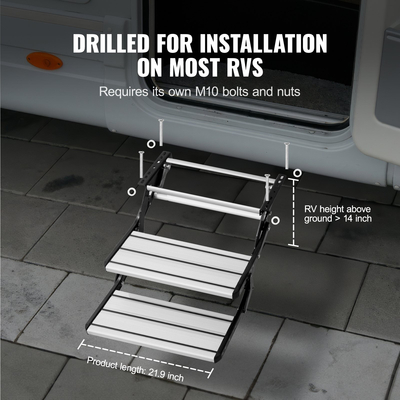 DRILLED FOR INSTALLATION ON MOST RVS

Requires its own M10 bolts and nuts

RV height above ground > 14 inch

Product length: 21.9 inch